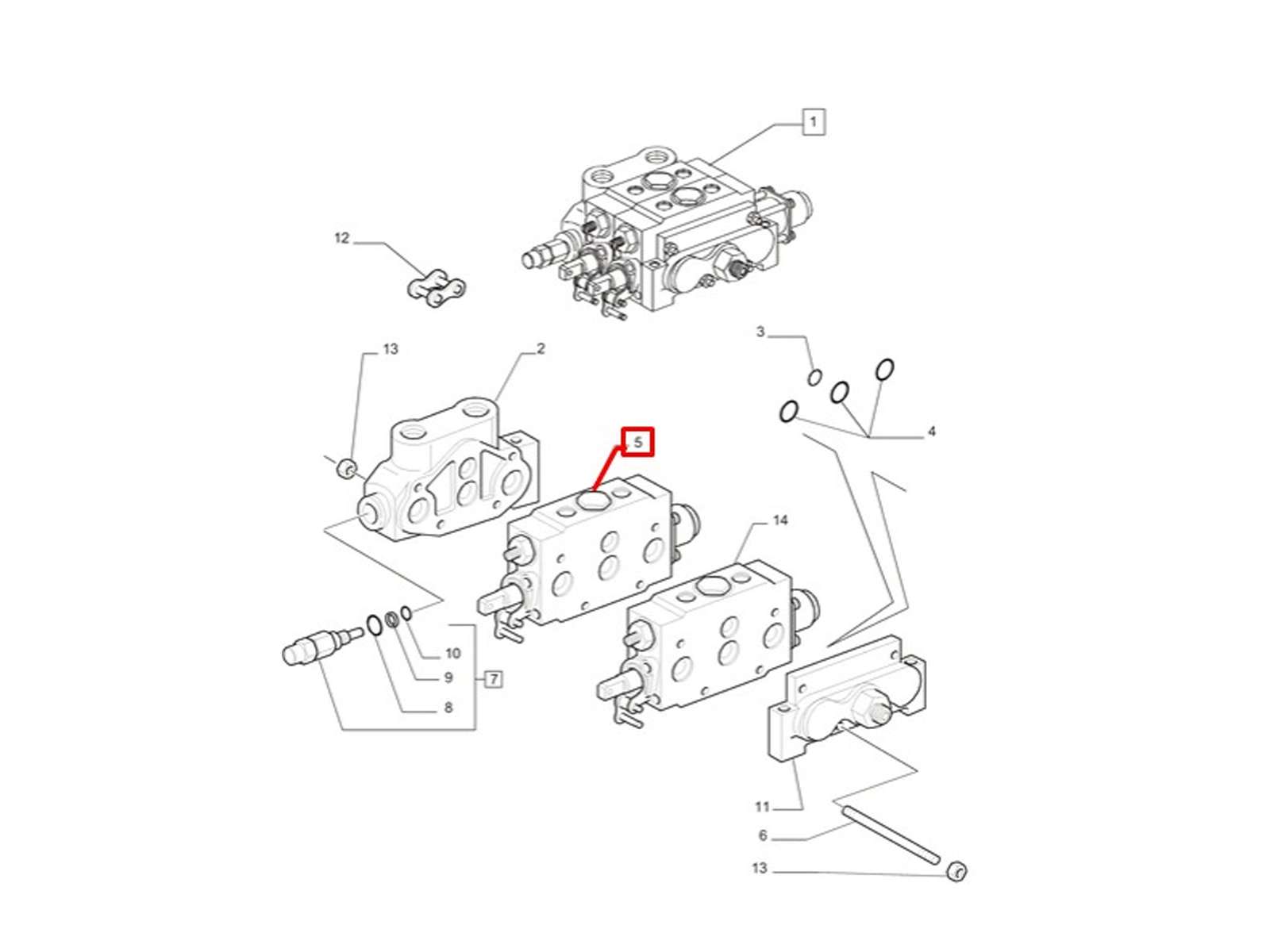 1
12
13
2
3
4
5
14
10
9
7
8
11
6
13